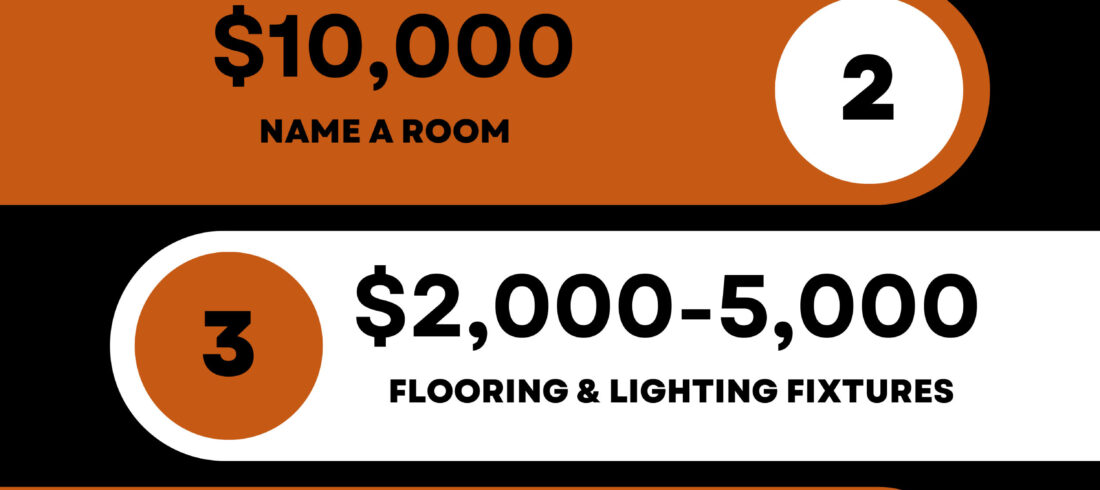 $10,000

NAME A ROOM

2

3

$2,000-5,000

FLOORING & LIGHTING FIXTURES